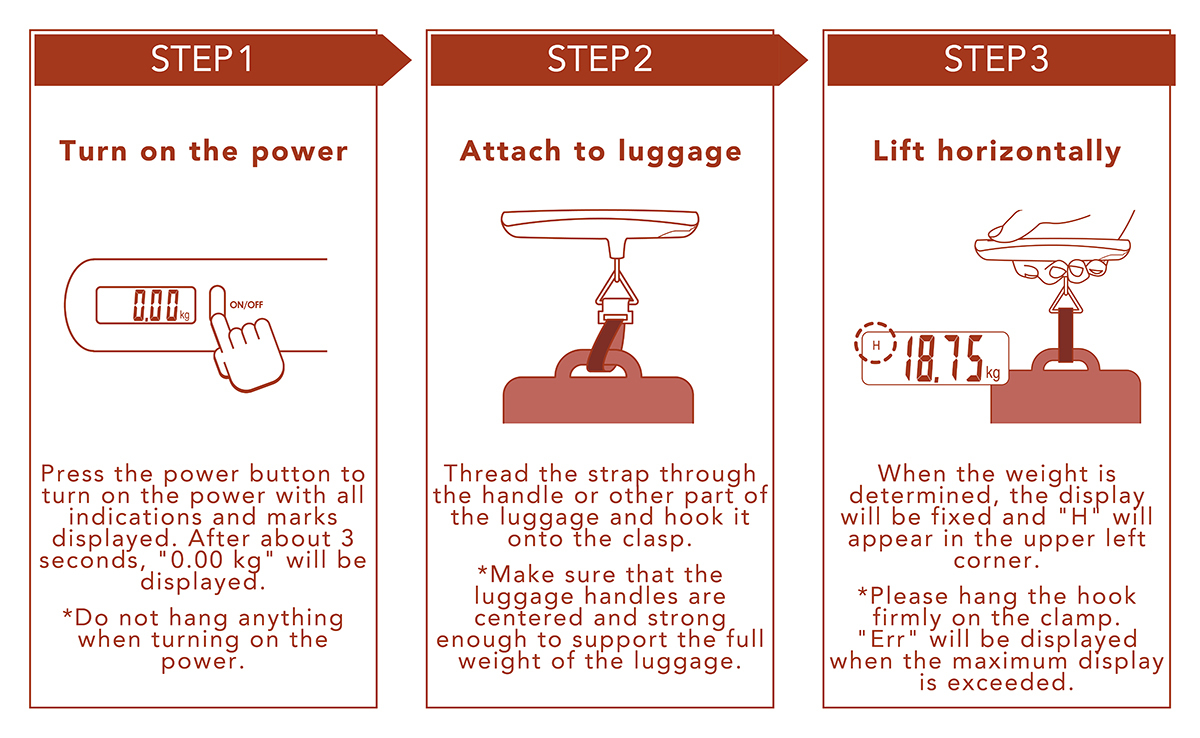 STEP1

Turn on the power

0.00 kg

ON/OFF

Press the power button to turn on the power with all indications and marks displayed. After about 3 seconds, "0.00 kg" will be displayed.

*Do not hang anything when turning on the power.

STEP2

Attach to luggage

Thread the strap through the handle or other part of the luggage and hook it onto the clasp.

*Make sure that the luggage handles are centered and strong enough to support the full weight of the luggage.

STEP3

Lift horizontally

H 18.75 kg

When the weight is determined, the display will be fixed and "H" will appear in the upper left corner.

*Please hang the hook firmly on the clamp. "Err" will be displayed when the maximum display is exceeded.