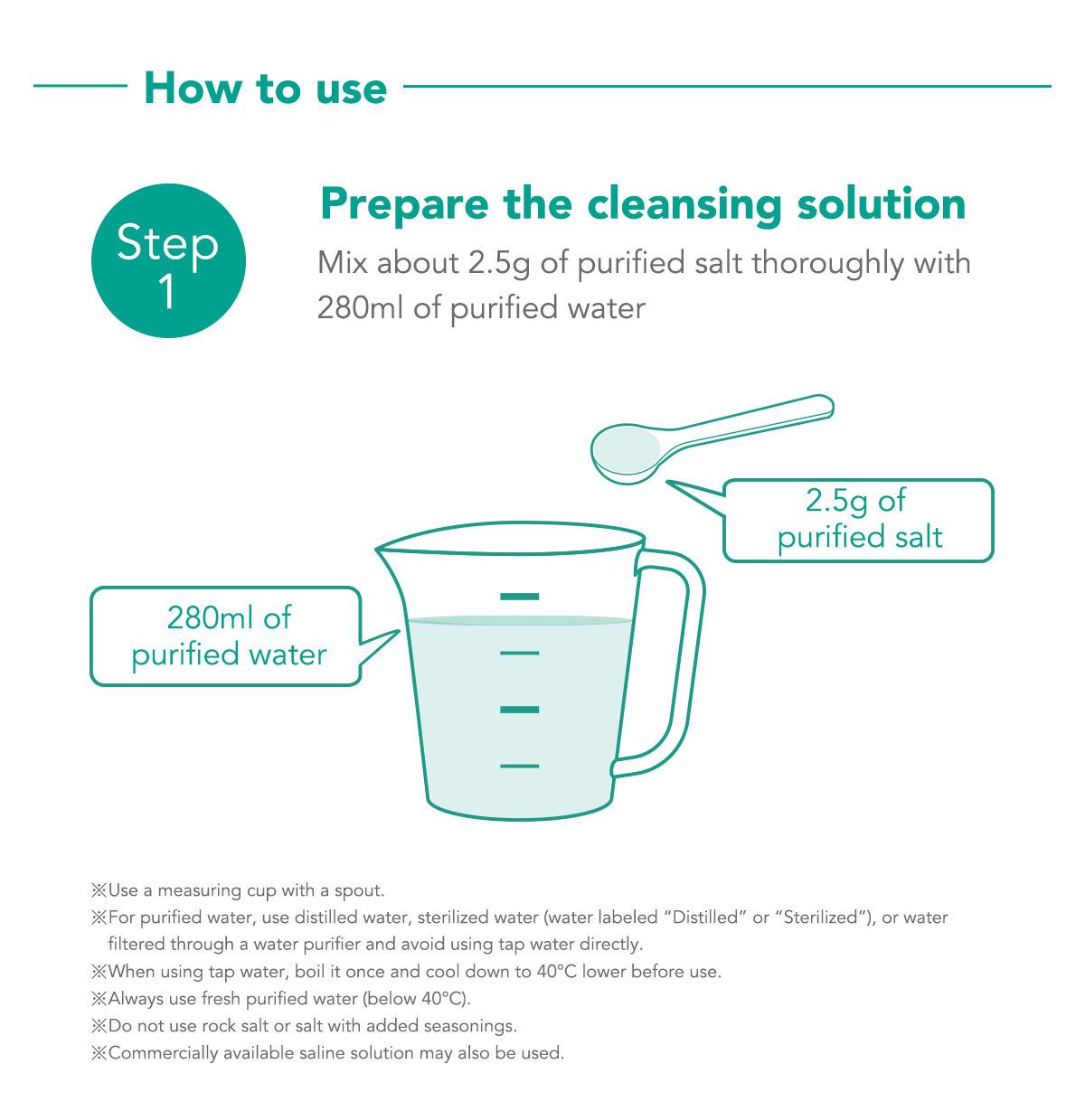 How to use

Step 1

Prepare the cleansing solution

Mix about 2.5g of purified salt thoroughly with 280ml of purified water

2.5g of purified salt

280ml of purified water

※Use a measuring cup with a spout.
※For purified water, use distilled water, sterilized water (water labeled “Distilled” or “Sterilized”), or water filtered through a water purifier and avoid using tap water directly.
※When using tap water, boil it once and cool down to 40°C lower before use.
※Always use fresh purified water (below 40°C).
※Do not use rock salt or salt with added seasonings.
※Commercially available saline solution may also be used.