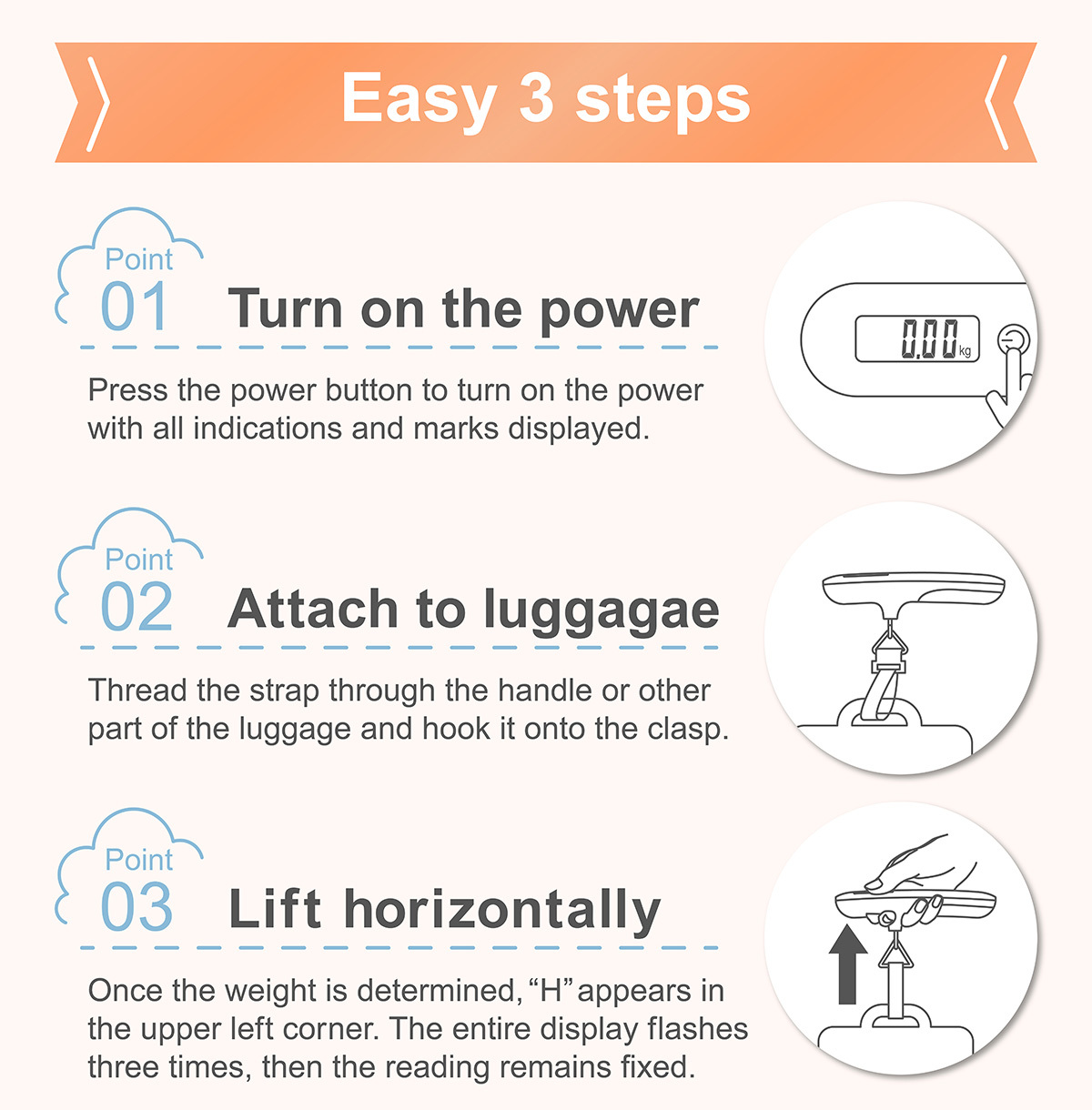 Easy 3 steps

Point 01 Turn on the power

Press the power button to turn on the power with all indications and marks displayed.

0.00 kg

Point 02 Attach to luggagae

Thread the strap through the handle or other part of the luggage and hook it onto the clasp.

Point 03 Lift horizontally

Once the weight is determined, "H" appears in the upper left corner. The entire display flashes three times, then the reading remains fixed.